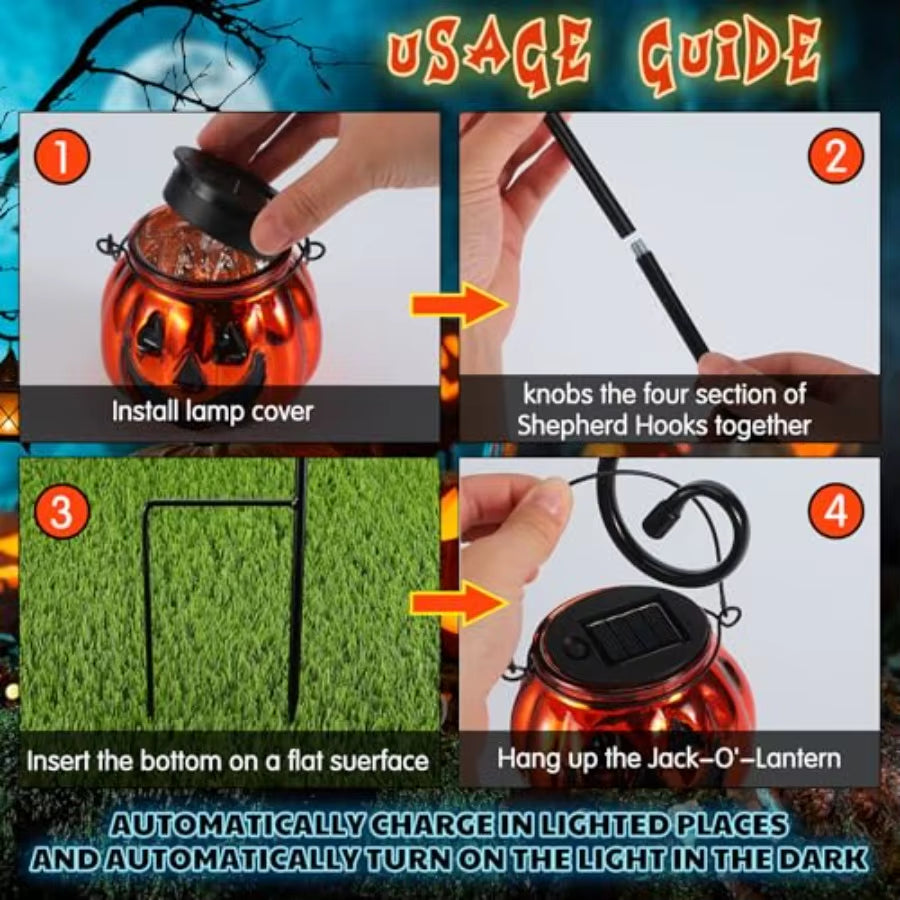 USAGE GUIDE

1

Install lamp cover

2

knobs the four section of Shepherd Hooks together

3

Insert the bottom on a flat suerface

4

Hang up the Jack-O'-Lantern

AUTOMATICALLY CHARGE IN LIGHTED PLACES AND AUTOMATICALLY TURN ON THE LIGHT IN THE DARK